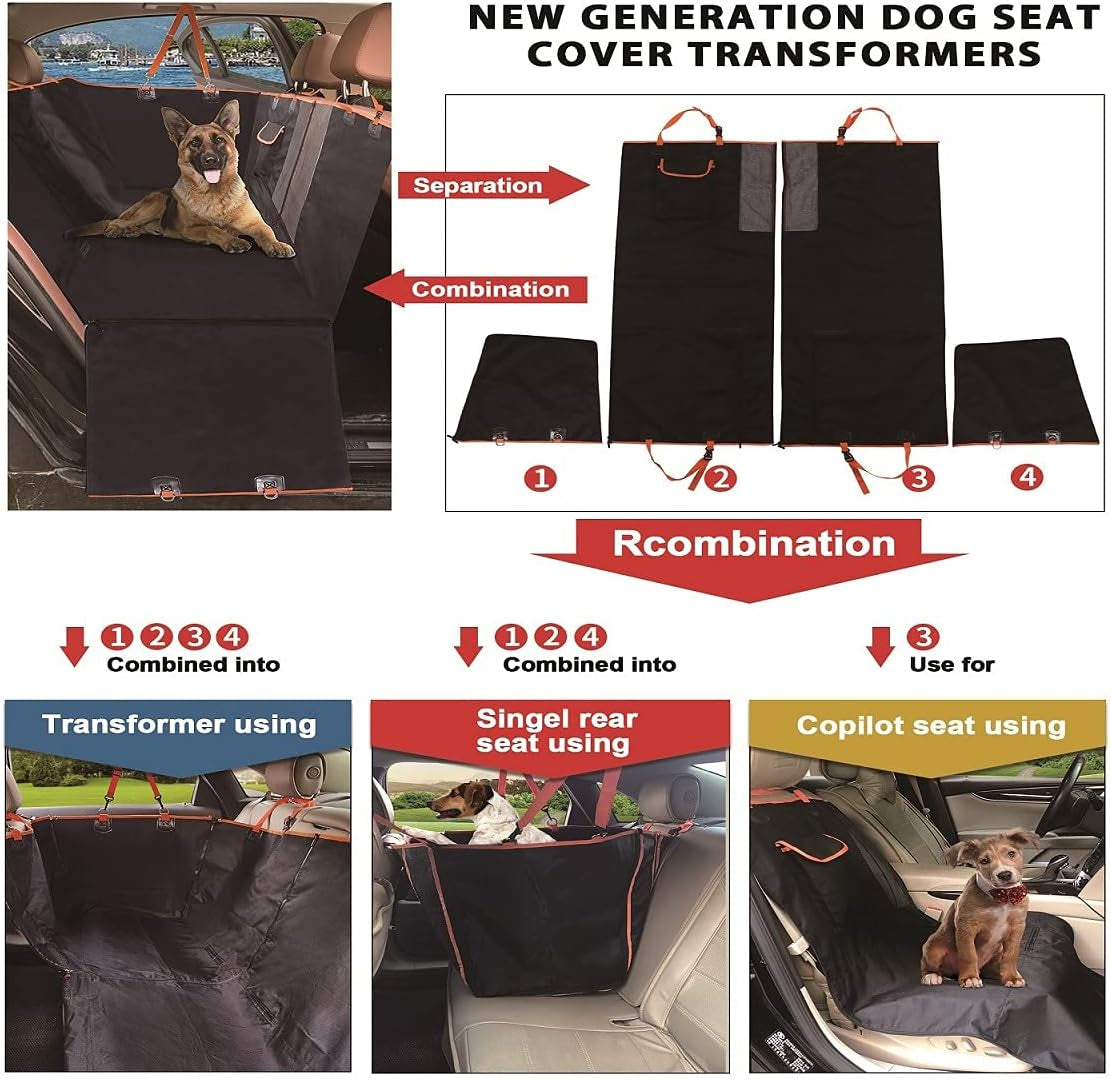 NEW GENERATION DOG SEAT COVER TRANSFORMERS

Separation

Combination

1 2 3 4

Rcombination

1 2 3 4 Combined into

1 2 4 Combined into

3 Use for

Transformer using

Singel rear seat using

Copilot seat using